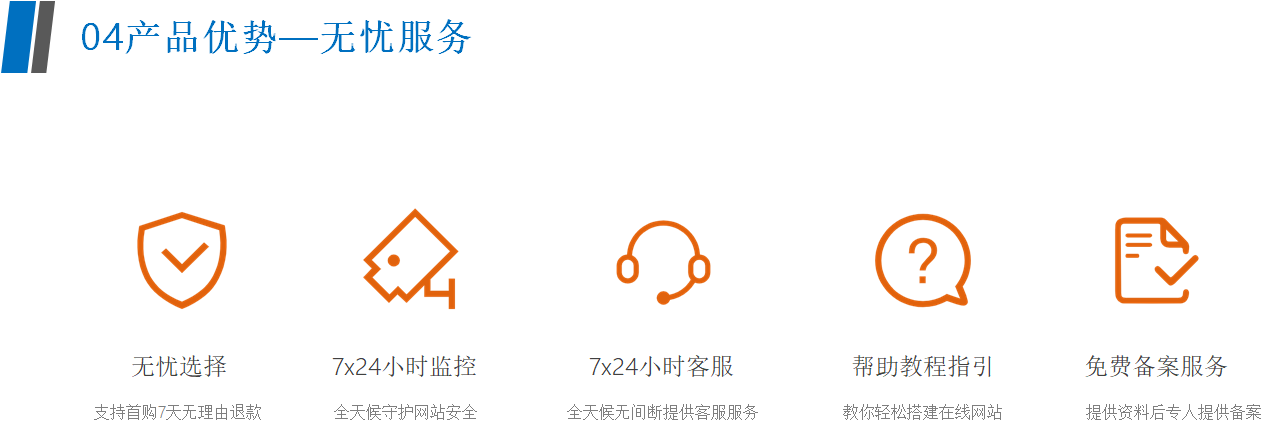 04产品优势—无忧服务

无忧选择

支持首购7天无理由退款

7x24小时监控

全天候守护网站安全

7x24小时客服

全天候无间断提供客服服务

帮助教程指引

教你轻松搭建在线网站

免费备案服务

提供资料后专人提供备案